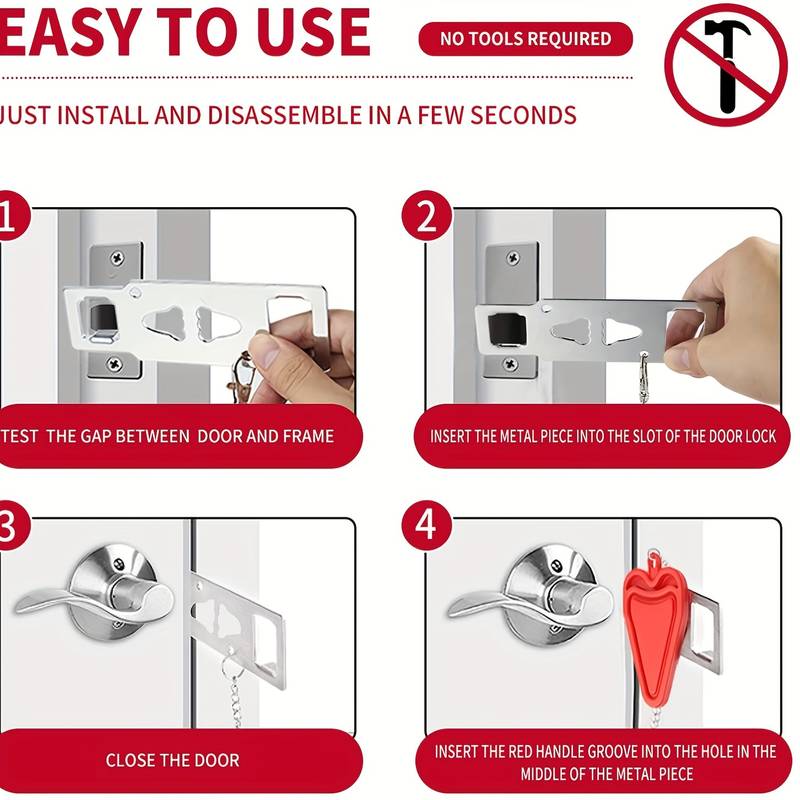 EASY TO USE

NO TOOLS REQUIRED

JUST INSTALL AND DISASSEMBLE IN A FEW SECONDS

1

TEST THE GAP BETWEEN DOOR AND FRAME

2

INSERT THE METAL PIECE INTO THE SLOT OF THE DOOR LOCK

3

CLOSE THE DOOR

4

INSERT THE RED HANDLE GROOVE INTO THE HOLE IN THE MIDDLE OF THE METAL PIECE