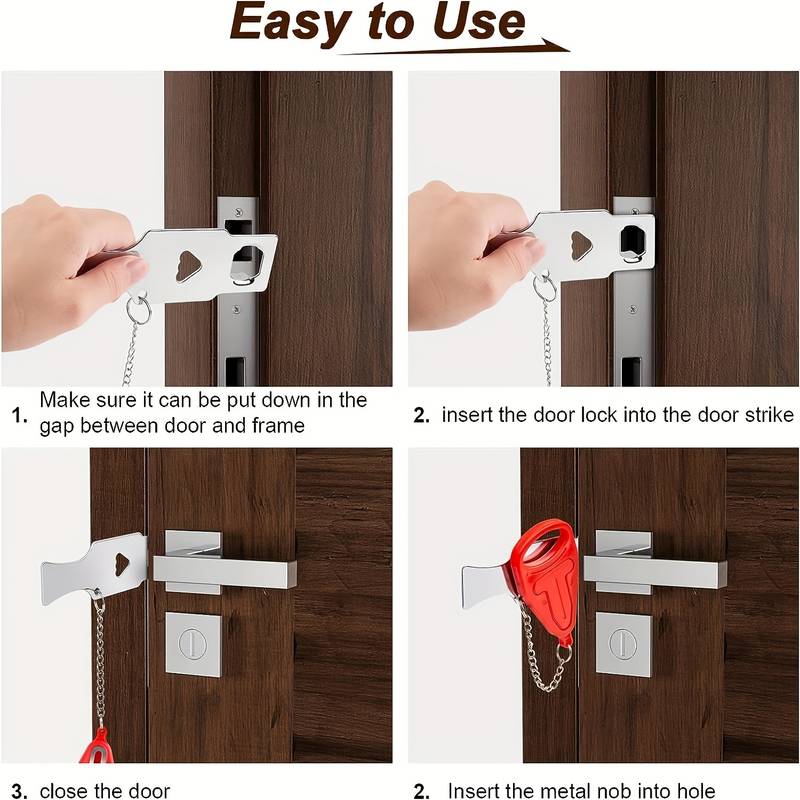 Easy to Use

1. Make sure it can be put down in the gap between door and frame

2. insert the door lock into the door strike

3. close the door

2. Insert the metal nob into hole