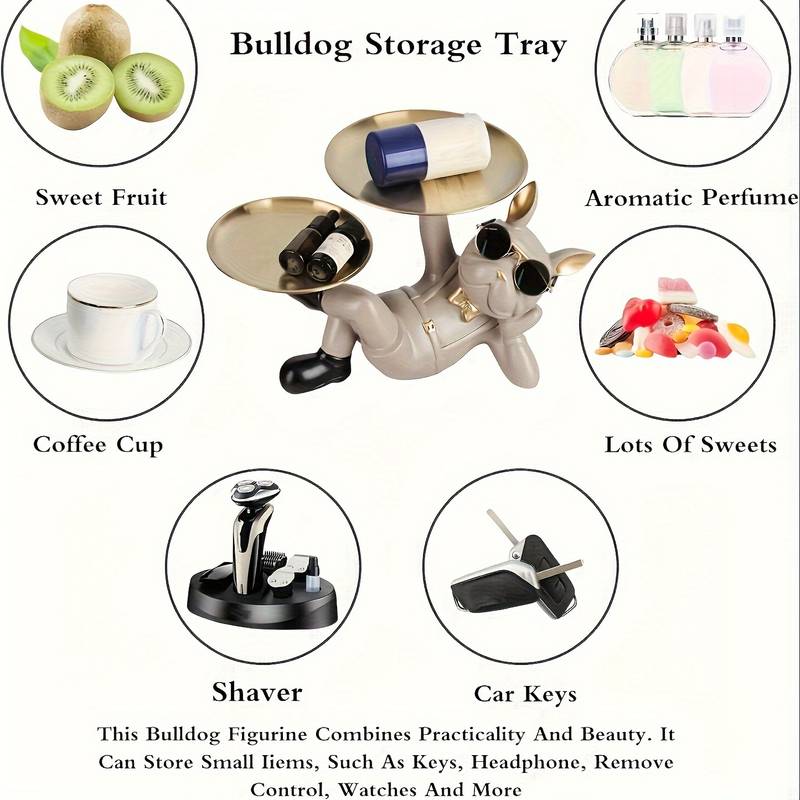 Bulldog Storage Tray

Sweet Fruit

Aromatic Perfume

Coffee Cup

Lots Of Sweets

Shaver

Car Keys

This Bulldog Figurine Combines Practicality And Beauty. It Can Store Small Iiems, Such As Keys, Headphone, Remove Control, Watches And More