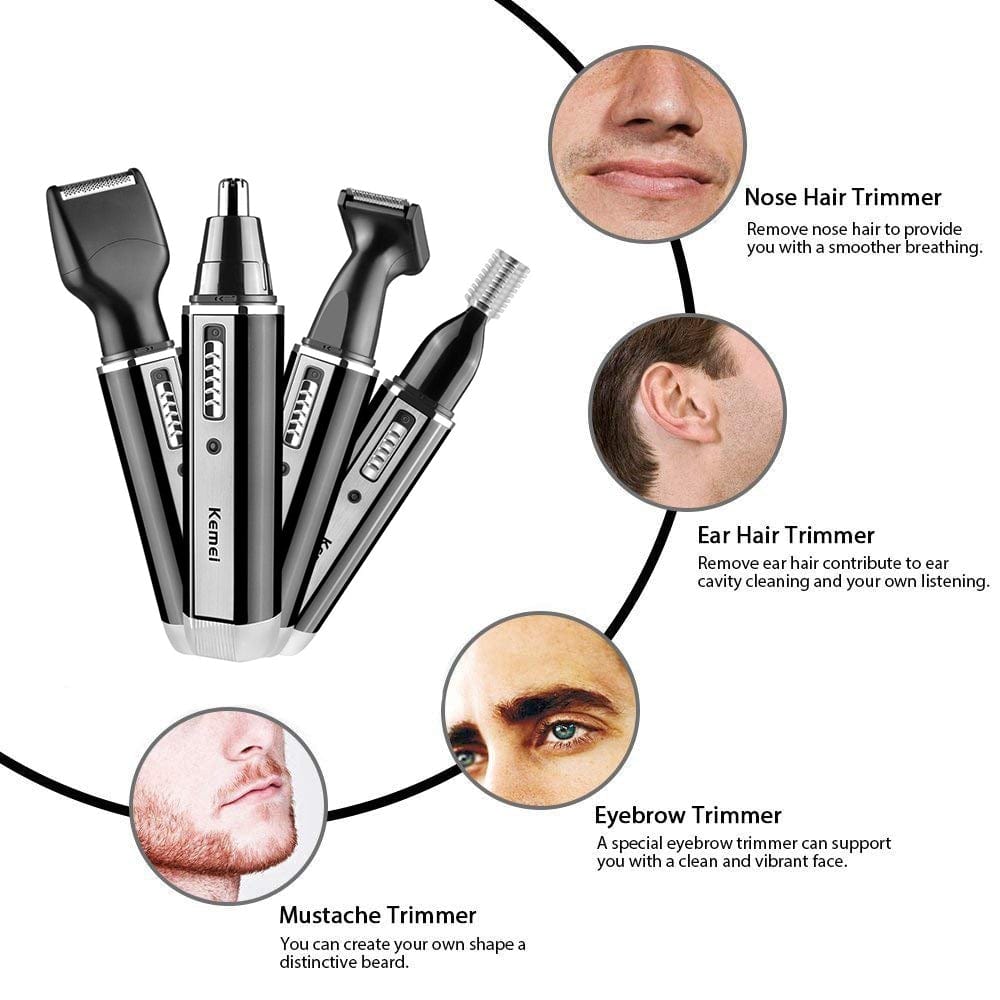 Kemei

Nose Hair Trimmer
Remove nose hair to provide you with a smoother breathing.

Ear Hair Trimmer
Remove ear hair contribute to ear cavity cleaning and your own listening.

Eyebrow Trimmer
A special eyebrow trimmer can support you with a clean and vibrant face.

Mustache Trimmer
You can create your own shape a distinctive beard.