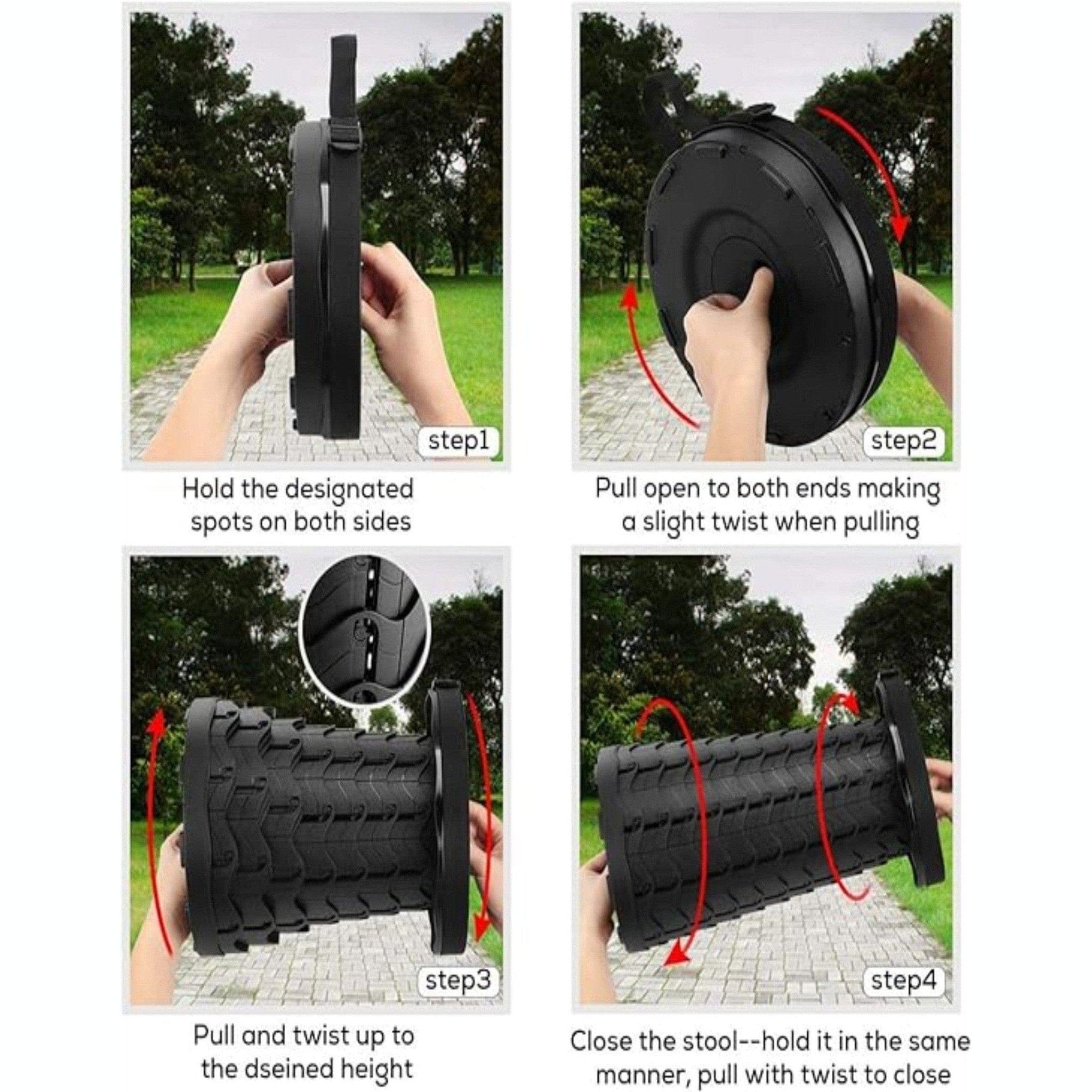 step1

Hold the designated spots on both sides

step2

Pull open to both ends making a slight twist when pulling

step3

Pull and twist up to the dseined height

step4

Close the stool--hold it in the same manner, pull with twist to close